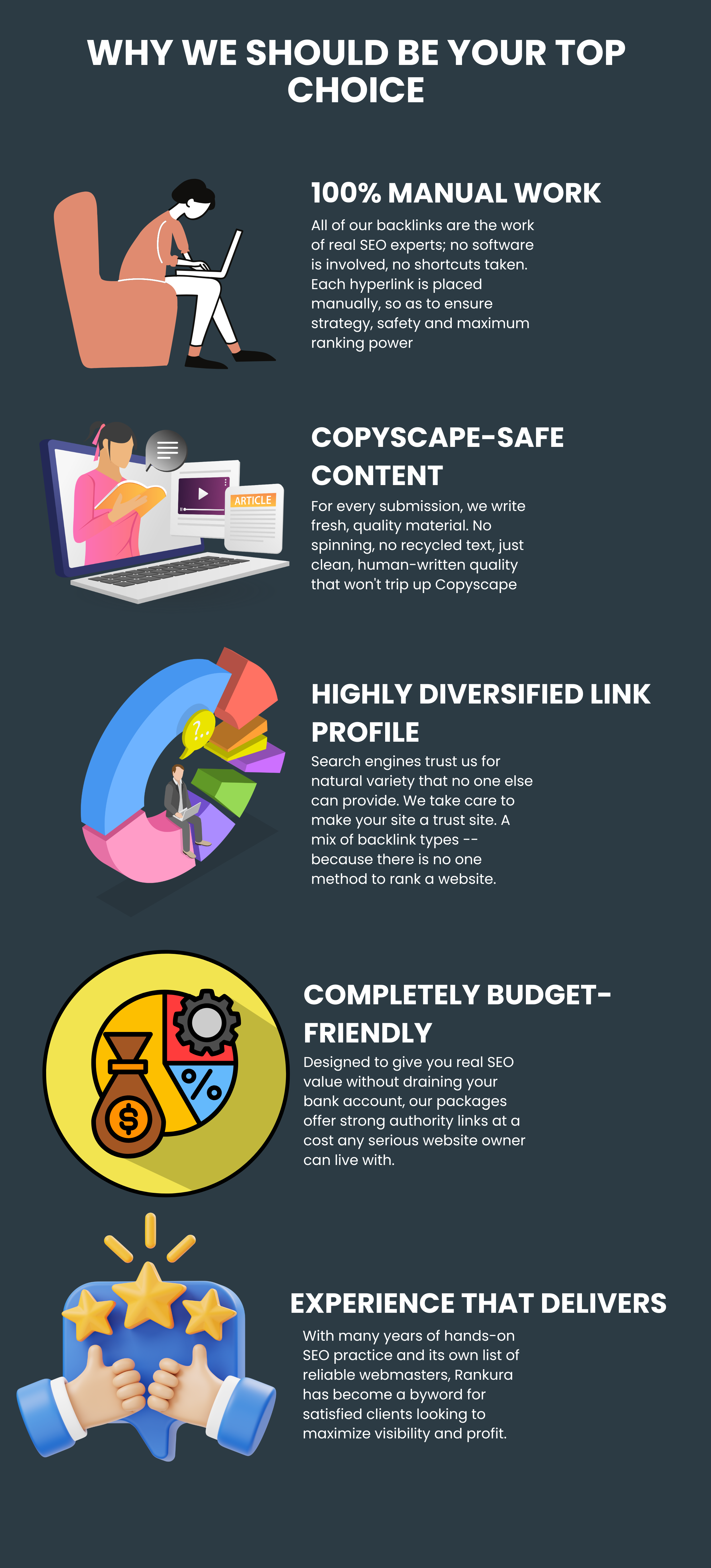 WHY WE SHOULD BE YOUR TOP CHOICE

100% MANUAL WORK

All of our backlinks are the work of real SEO experts; no software is involved, no shortcuts taken. Each hyperlink is placed manually, so as to ensure strategy, safety and maximum ranking power

ARTICLE

COPYSCAPE-SAFE CONTENT

For every submission, we write fresh, quality material. No spinning, no recycled text, just clean, human-written quality that won't trip up Copyscape

?..

HIGHLY DIVERSIFIED LINK PROFILE

Search engines trust us for natural variety that no one else can provide. We take care to make your site a trust site. A mix of backlink types -- because there is no one method to rank a website.

$

%

COMPLETELY BUDGET-FRIENDLY

Designed to give you real SEO value without draining your bank account, our packages offer strong authority links at a cost any serious website owner can live with.

EXPERIENCE THAT DELIVERS

With many years of hands-on SEO practice and its own list of reliable webmasters, Rankura has become a byword for satisfied clients looking to maximize visibility and profit.